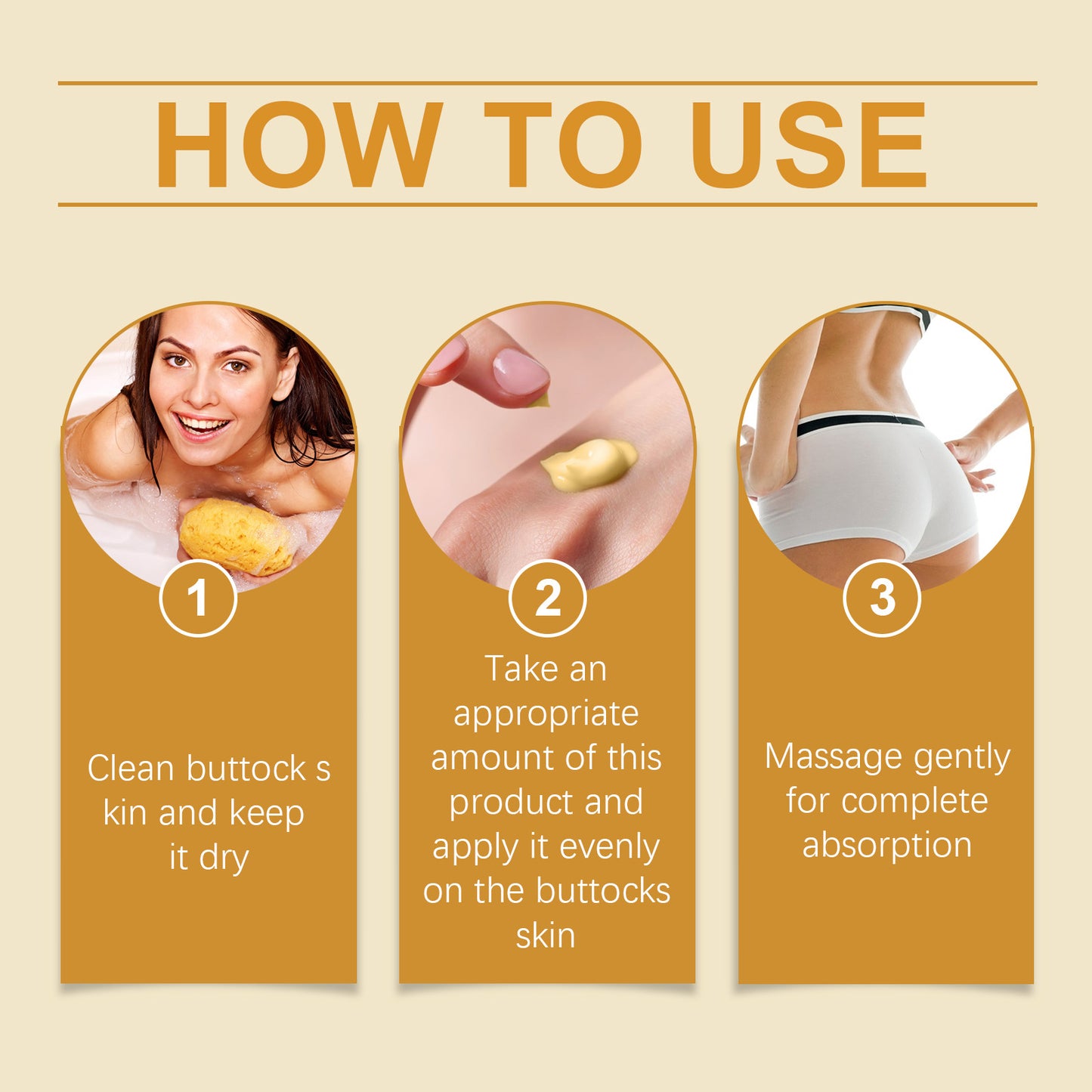 HOW TO USE

1

Clean buttock s kin and keep it dry

2

Take an appropriate amount of this product and apply it evenly on the buttocks skin

3

Massage gently for complete absorption