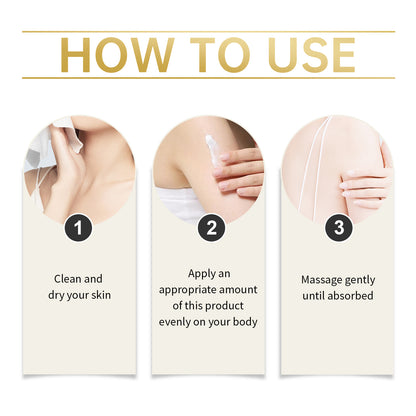 HOW TO USE

1

Clean and dry your skin

2

Apply an appropriate amount of this product evenly on your body

3

Massage gently until absorbed