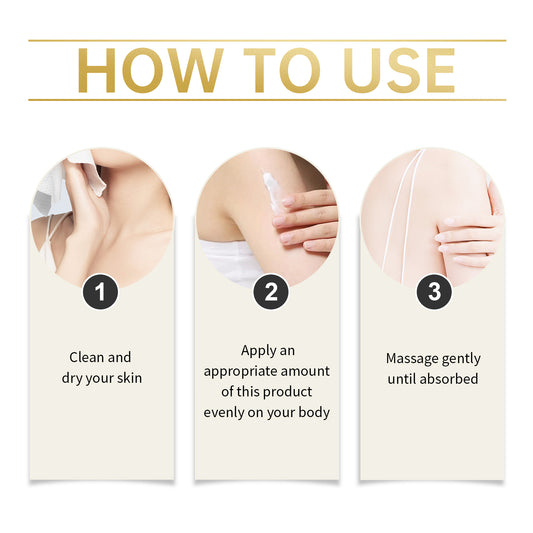 HOW TO USE

1

Clean and dry your skin

2

Apply an appropriate amount of this product evenly on your body

3

Massage gently until absorbed