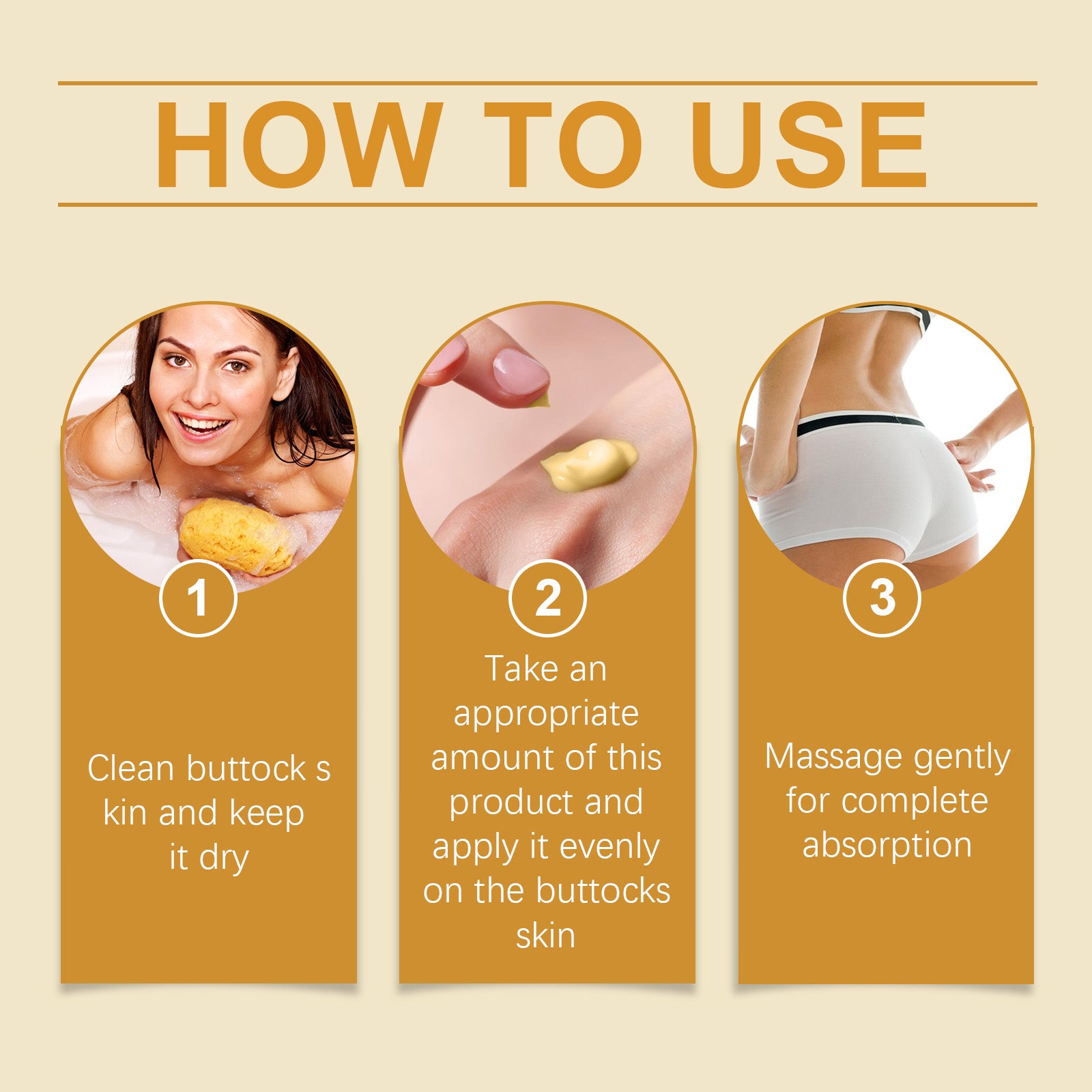 HOW TO USE

1

Clean buttock s kin and keep it dry

2

Take an appropriate amount of this product and apply it evenly on the buttocks skin

3

Massage gently for complete absorption